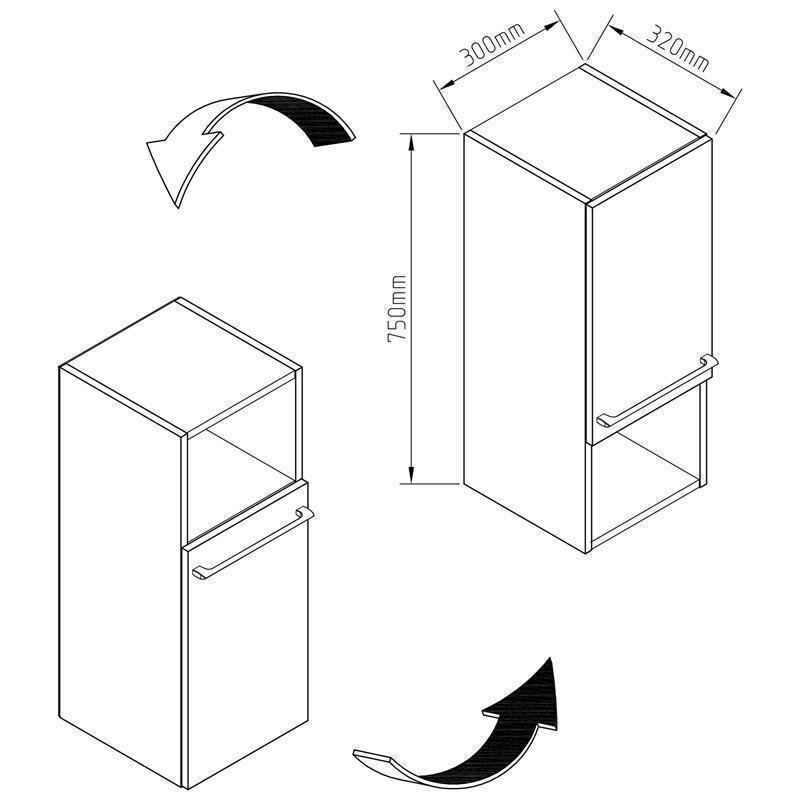 300mm
320mm
750mm