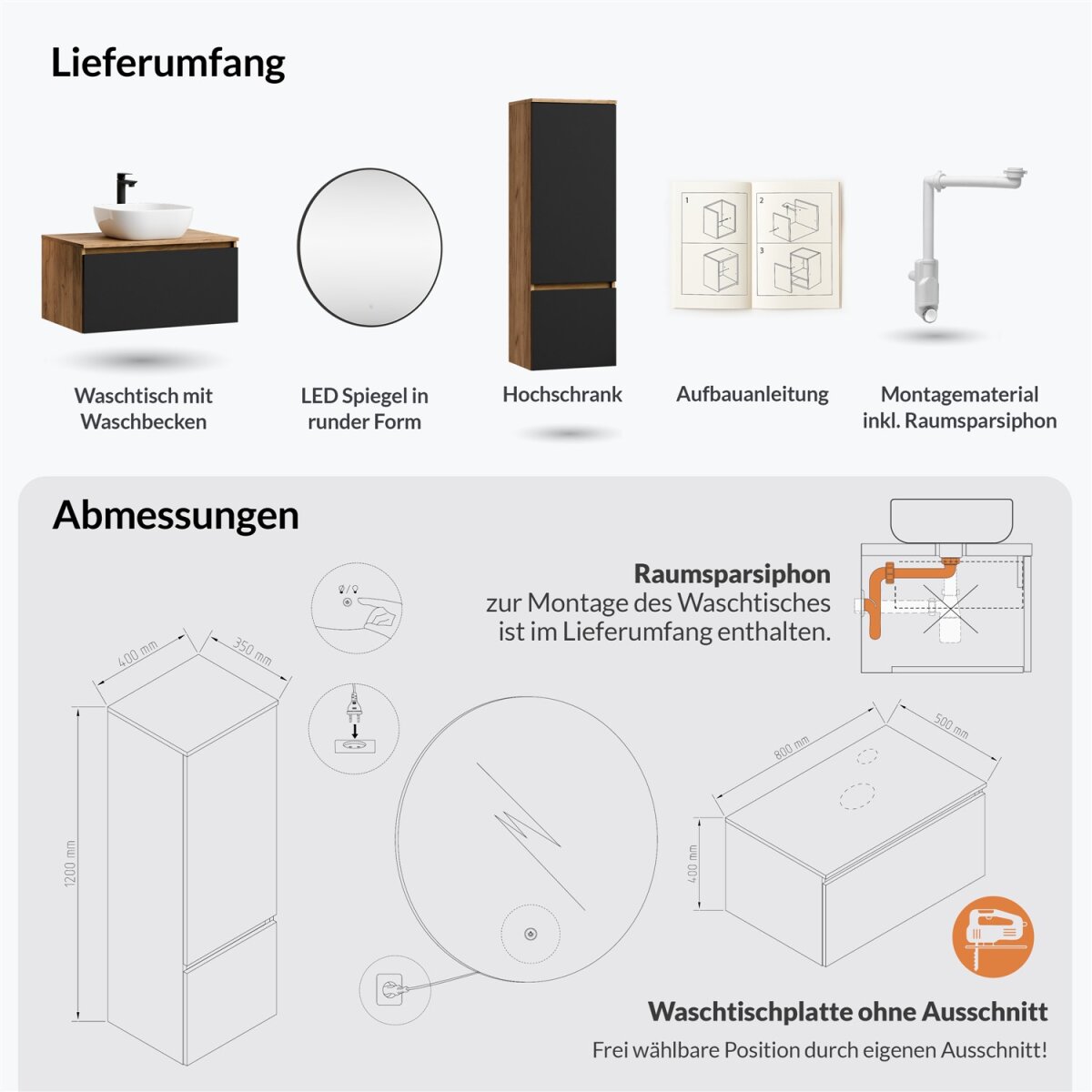 Lieferumfang

1
2
3

Waschtisch mit Waschbecken

LED Spiegel in runder Form

Hochschrank

Aufbauanleitung

Montagematerial inkl. Raumsparsiphon

Abmessungen

Raumsparsiphon
zur Montage des Waschtisches ist im Lieferumfang enthalten.

400 mm

350 mm

1200 mm

800 mm

500 mm

400 mm

Waschtischplatte ohne Ausschnitt

Frei wählbare Position durch eigenen Ausschnitt!