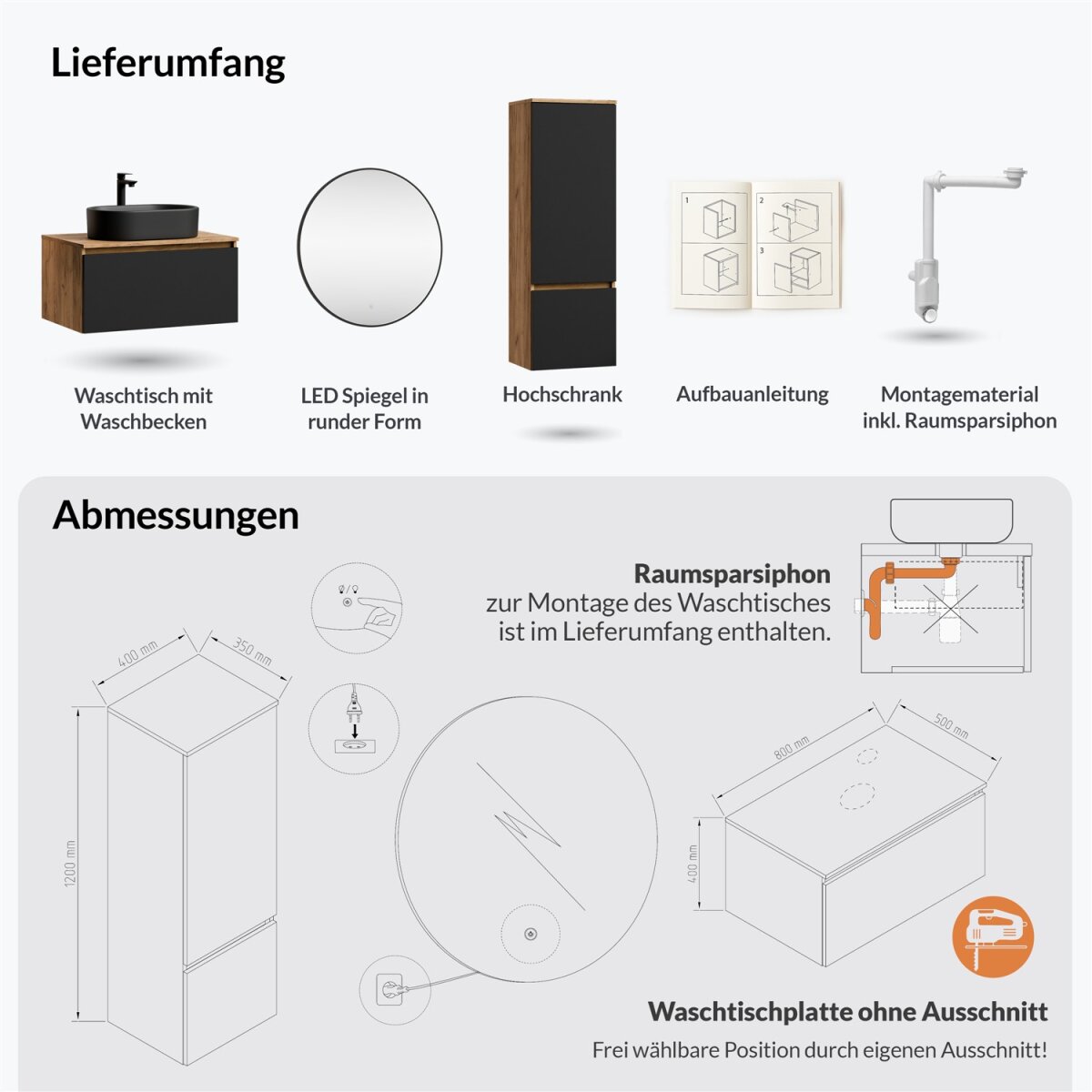 Lieferumfang

1

2

3

Waschtisch mit Waschbecken

LED Spiegel in runder Form

Hochschrank

Aufbauanleitung

Montagematerial inkl. Raumsparsiphon

Abmessungen

Raumsparsiphon
zur Montage des Waschtisches ist im Lieferumfang enthalten.

400 mm

350 mm

1200 mm

800 mm

500 mm

400 mm

Waschtischplatte ohne Ausschnitt

Frei wählbare Position durch eigenen Ausschnitt!