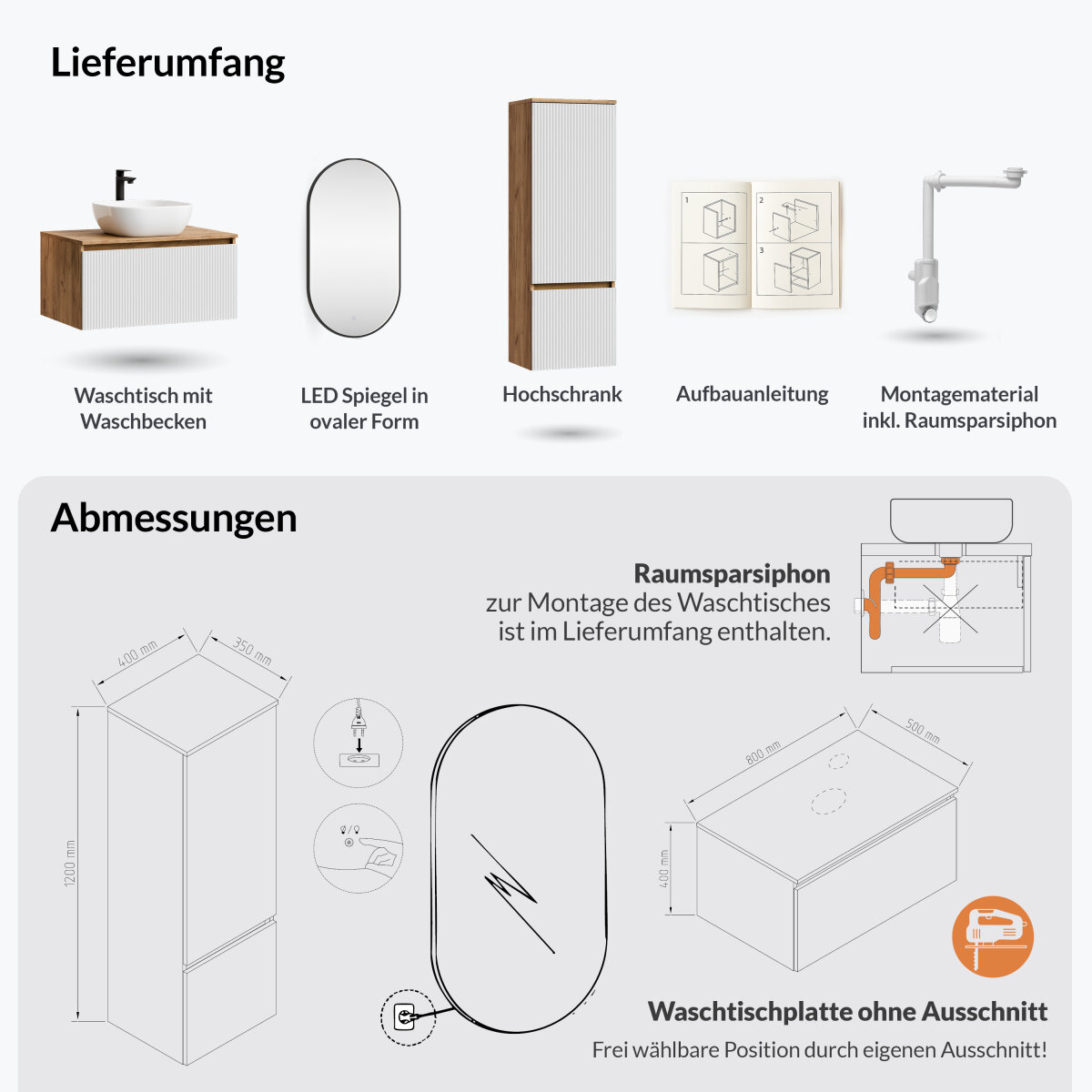 Lieferumfang

Waschtisch mit Waschbecken

LED Spiegel in ovaler Form

Hochschrank

1 2 3

Aufbauanleitung

Montagematerial inkl. Raumsparsiphon

Abmessungen

Raumsparsiphon
zur Montage des Waschtisches ist im Lieferumfang enthalten.

400 mm
350 mm
1200 mm

800 mm
500 mm
400 mm

Waschtischplatte ohne Ausschnitt
Frei wählbare Position durch eigenen Ausschnitt!