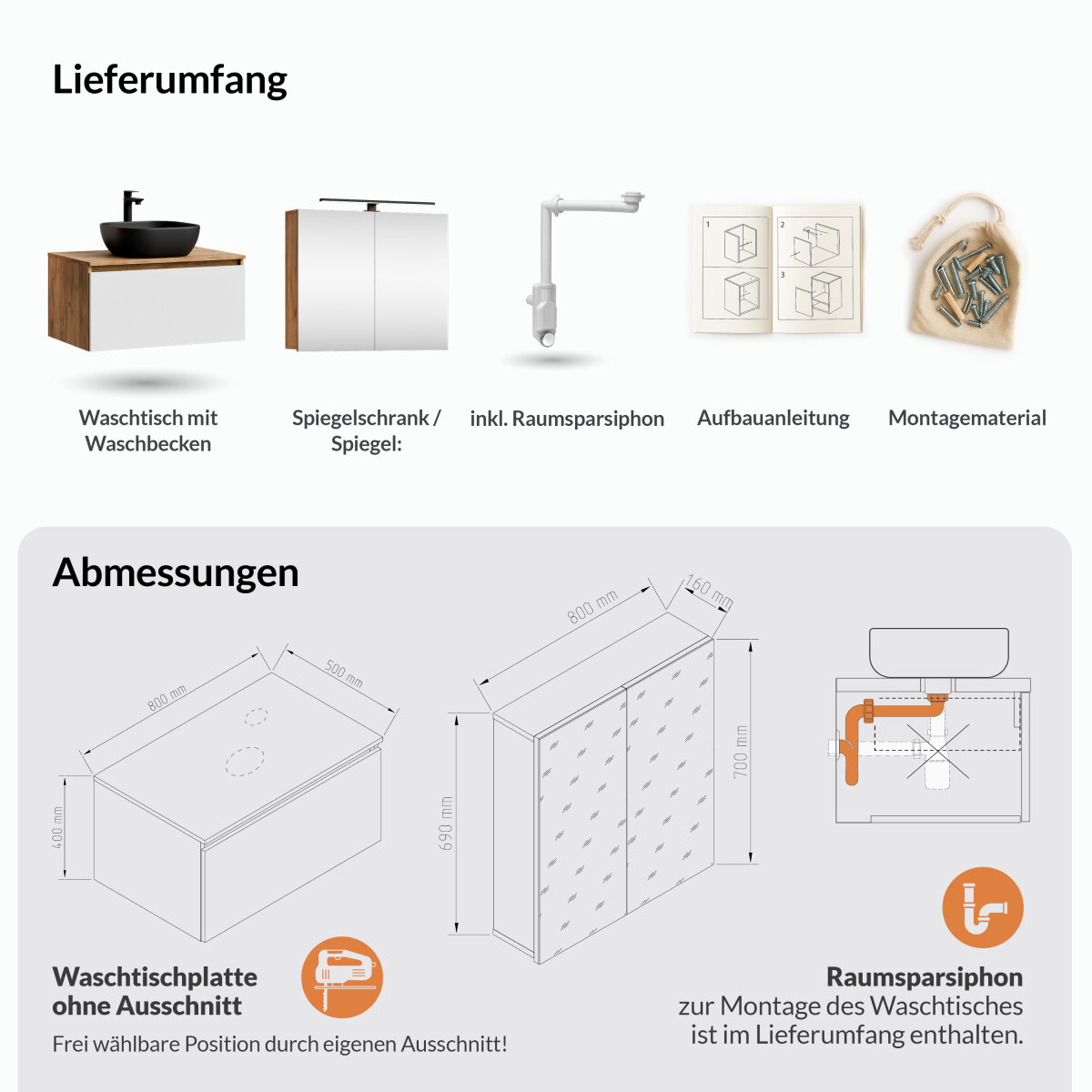 Lieferumfang

1
2
3

Waschtisch mit Waschbecken

Spiegelschrank / Spiegel:

inkl. Raumsparsiphon

Aufbauanleitung

Montagematerial

Abmessungen

800 mm
500 mm
400 mm

800 mm
160 mm
690 mm
700 mm

Waschtischplatte ohne Ausschnitt

Frei wählbare Position durch eigenen Ausschnitt!

Raumsparsiphon
zur Montage des Waschtisches ist im Lieferumfang enthalten.