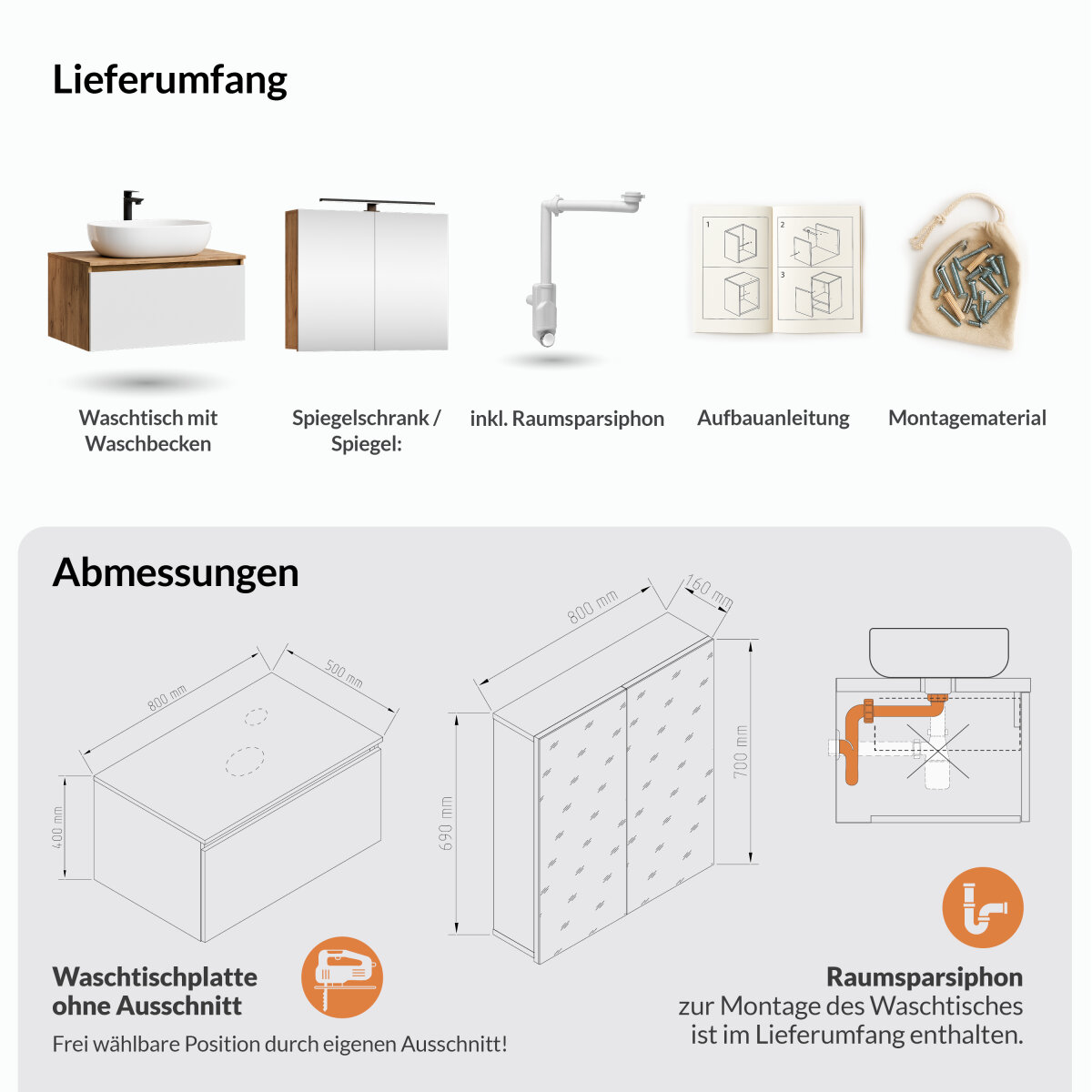 Lieferumfang

1
2
3

Waschtisch mit Waschbecken

Spiegelschrank / Spiegel:

inkl. Raumsparsiphon

Aufbauanleitung

Montagematerial

Abmessungen

800 mm
500 mm
400 mm

800 mm
160 mm
690 mm
700 mm

Waschtischplatte ohne Ausschnitt

Frei wählbare Position durch eigenen Ausschnitt!

Raumsparsiphon
zur Montage des Waschtisches ist im Lieferumfang enthalten.