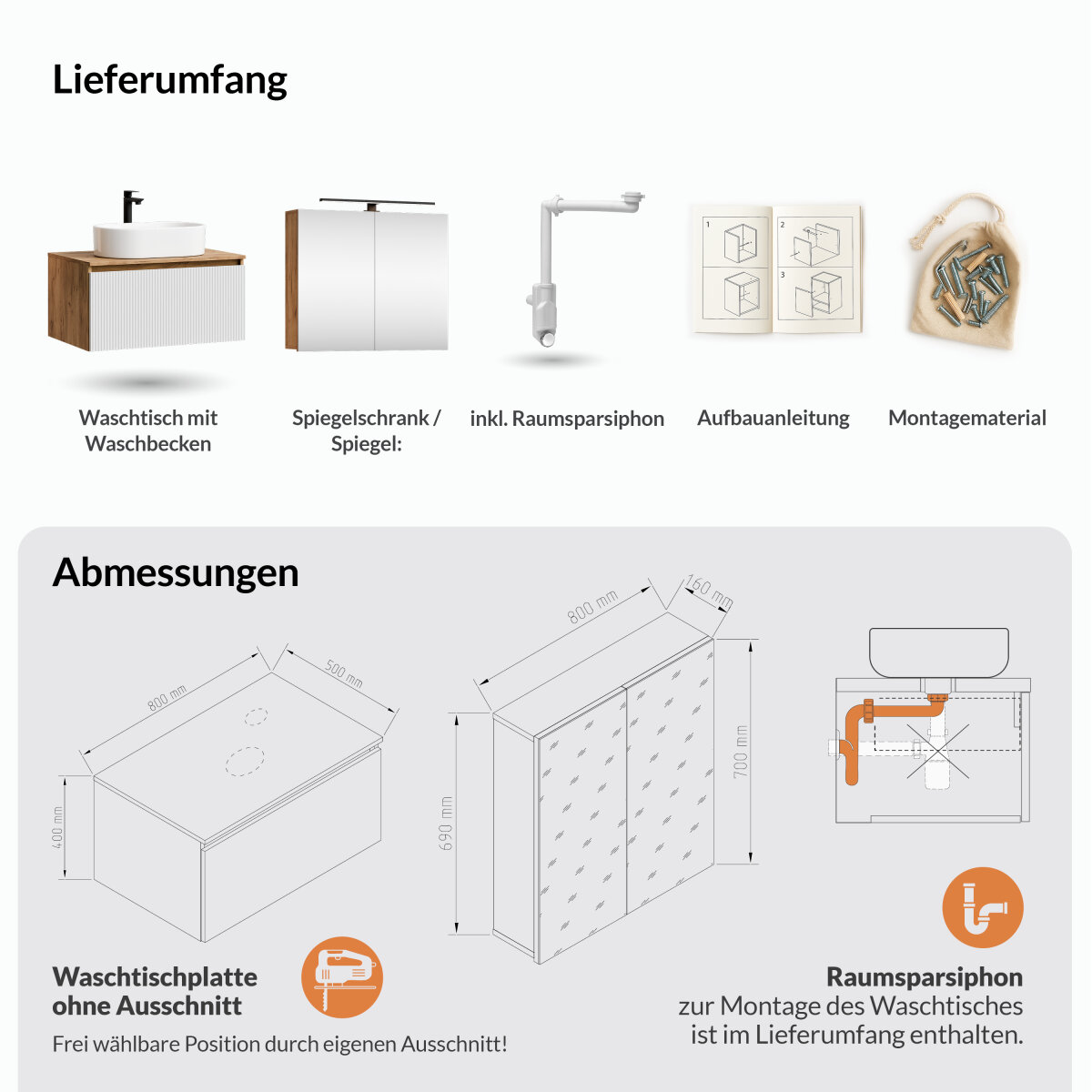 Lieferumfang

1
2
3

Waschtisch mit Waschbecken

Spiegelschrank / Spiegel:

inkl. Raumsparsiphon

Aufbauanleitung

Montagematerial

Abmessungen

800 mm
500 mm
400 mm

800 mm
160 mm
690 mm
700 mm

Waschtischplatte ohne Ausschnitt

Frei wählbare Position durch eigenen Ausschnitt!

Raumsparsiphon
zur Montage des Waschtisches ist im Lieferumfang enthalten.