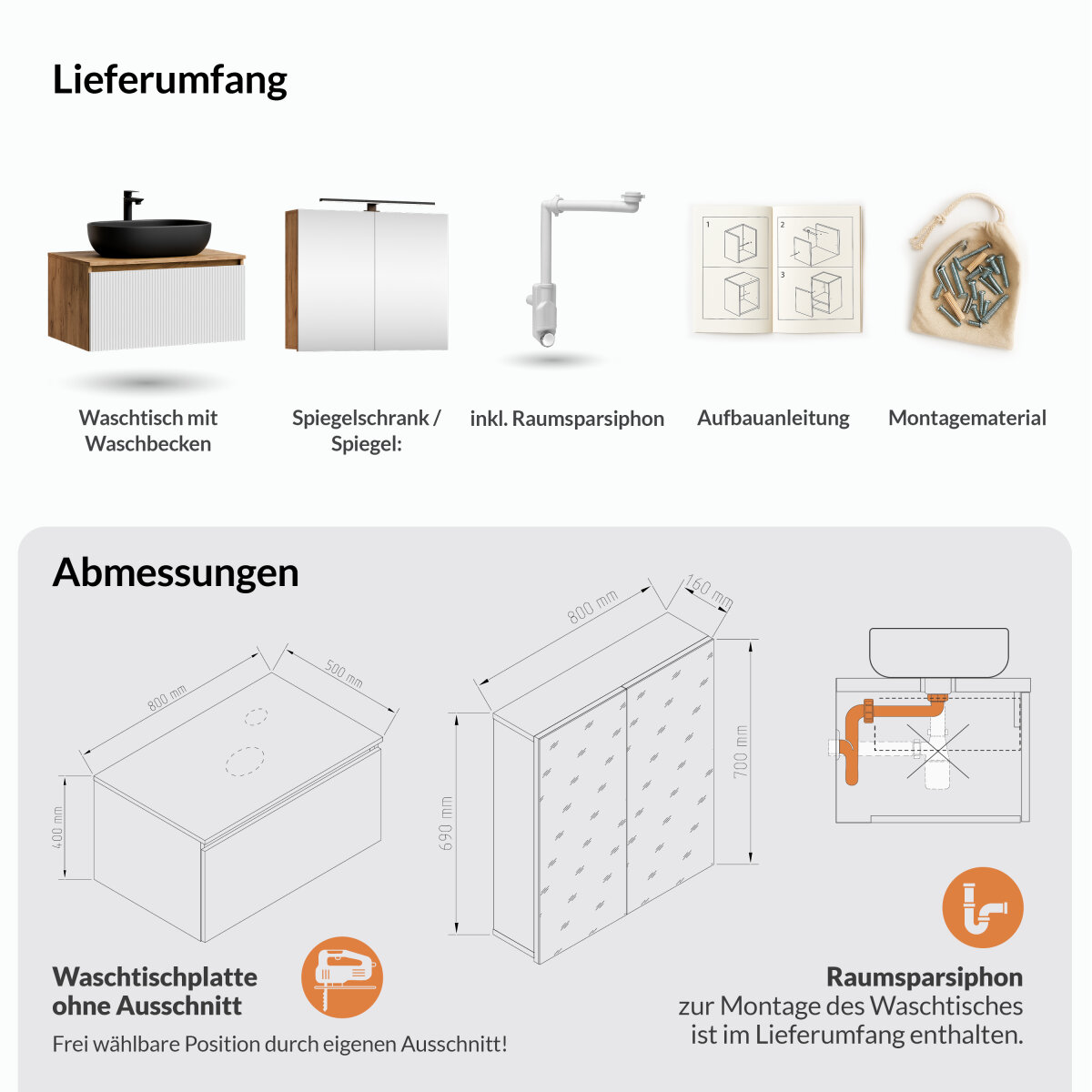 Lieferumfang

1
2
3

Waschtisch mit Waschbecken

Spiegelschrank / Spiegel:

inkl. Raumsparsiphon

Aufbauanleitung

Montagematerial

Abmessungen

800 mm
500 mm
400 mm

800 mm
160 mm
690 mm
700 mm

Waschtischplatte ohne Ausschnitt

Frei wählbare Position durch eigenen Ausschnitt!

Raumsparsiphon
zur Montage des Waschtisches ist im Lieferumfang enthalten.