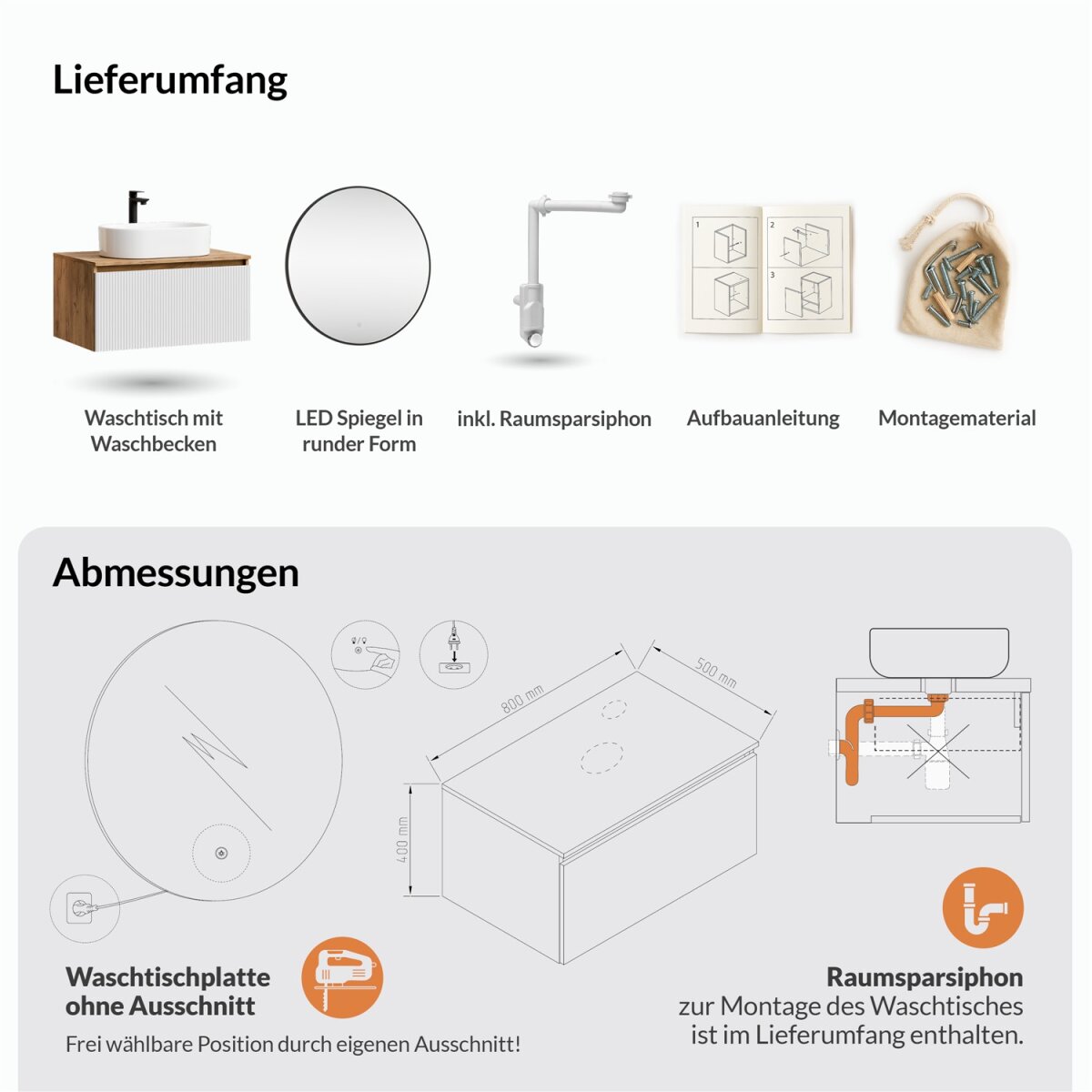 Lieferumfang

1 2 3

Waschtisch mit Waschbecken

LED Spiegel in runder Form

inkl. Raumsparsiphon

Aufbauanleitung

Montagematerial

Abmessungen

800 mm

500 mm

400 mm

Waschtischplatte ohne Ausschnitt

Frei wählbare Position durch eigenen Ausschnitt!

Raumsparsiphon
zur Montage des Waschtisches ist im Lieferumfang enthalten.