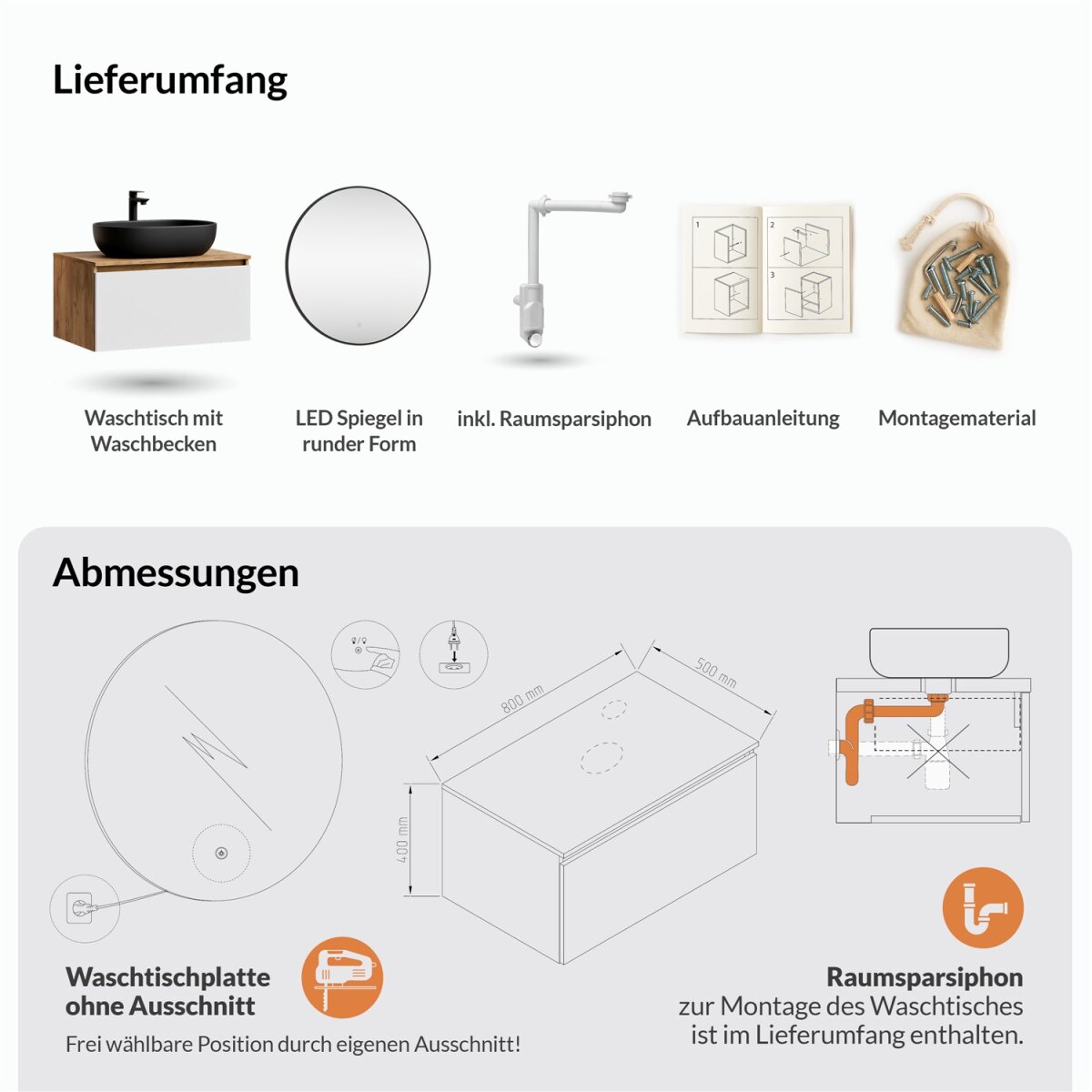 Lieferumfang

1 2 3

Waschtisch mit Waschbecken

LED Spiegel in runder Form

inkl. Raumsparsiphon

Aufbauanleitung

Montagematerial

Abmessungen

800 mm

500 mm

400 mm

Waschtischplatte ohne Ausschnitt

Frei wählbare Position durch eigenen Ausschnitt!

Raumsparsiphon
zur Montage des Waschtisches ist im Lieferumfang enthalten.