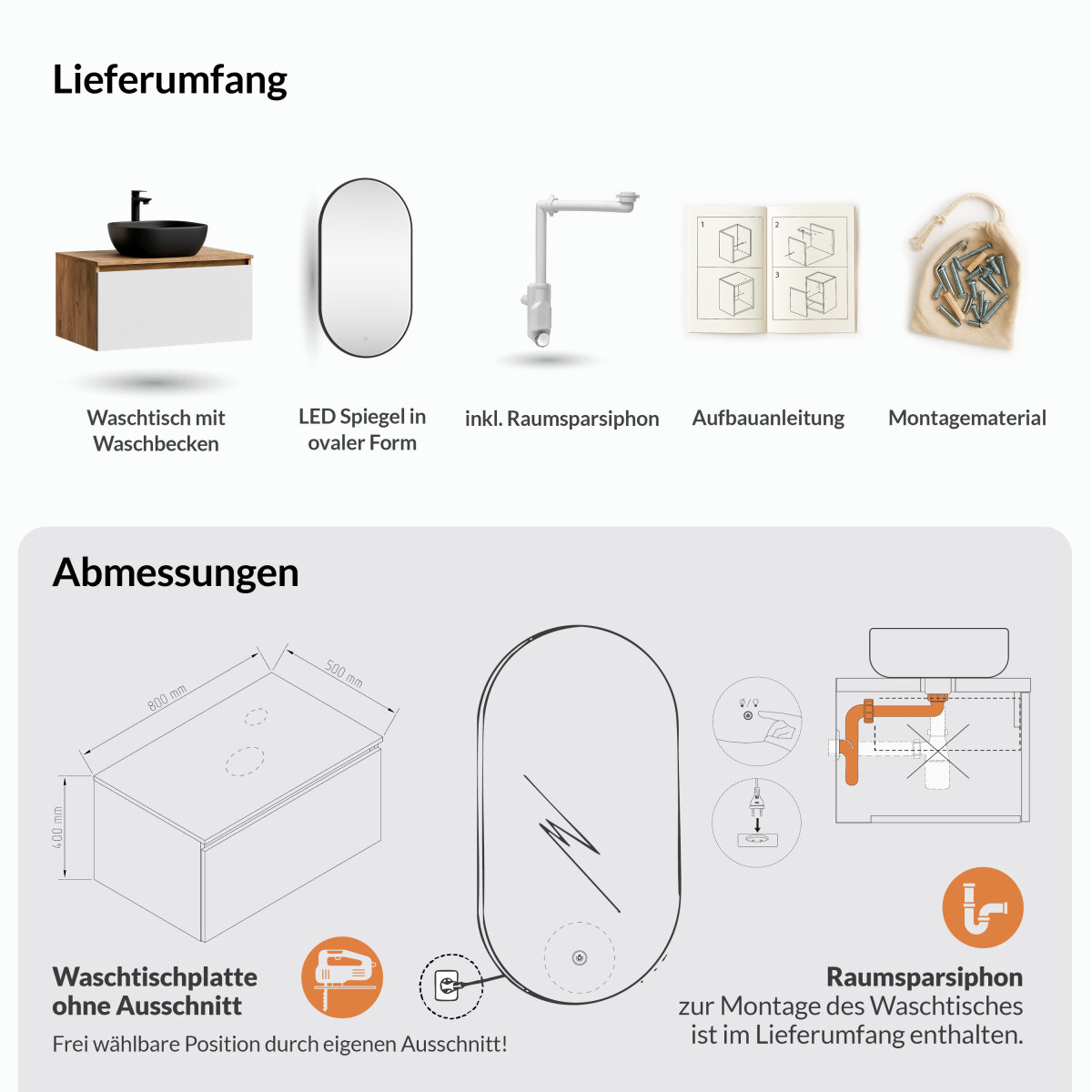 Lieferumfang

1
2
3

Waschtisch mit Waschbecken

LED Spiegel in ovaler Form

inkl. Raumsparsiphon

Aufbauanleitung

Montagematerial

Abmessungen

800 mm

500 mm

400 mm

Waschtischplatte ohne Ausschnitt

Frei wählbare Position durch eigenen Ausschnitt!

Raumsparsiphon
zur Montage des Waschtisches ist im Lieferumfang enthalten.