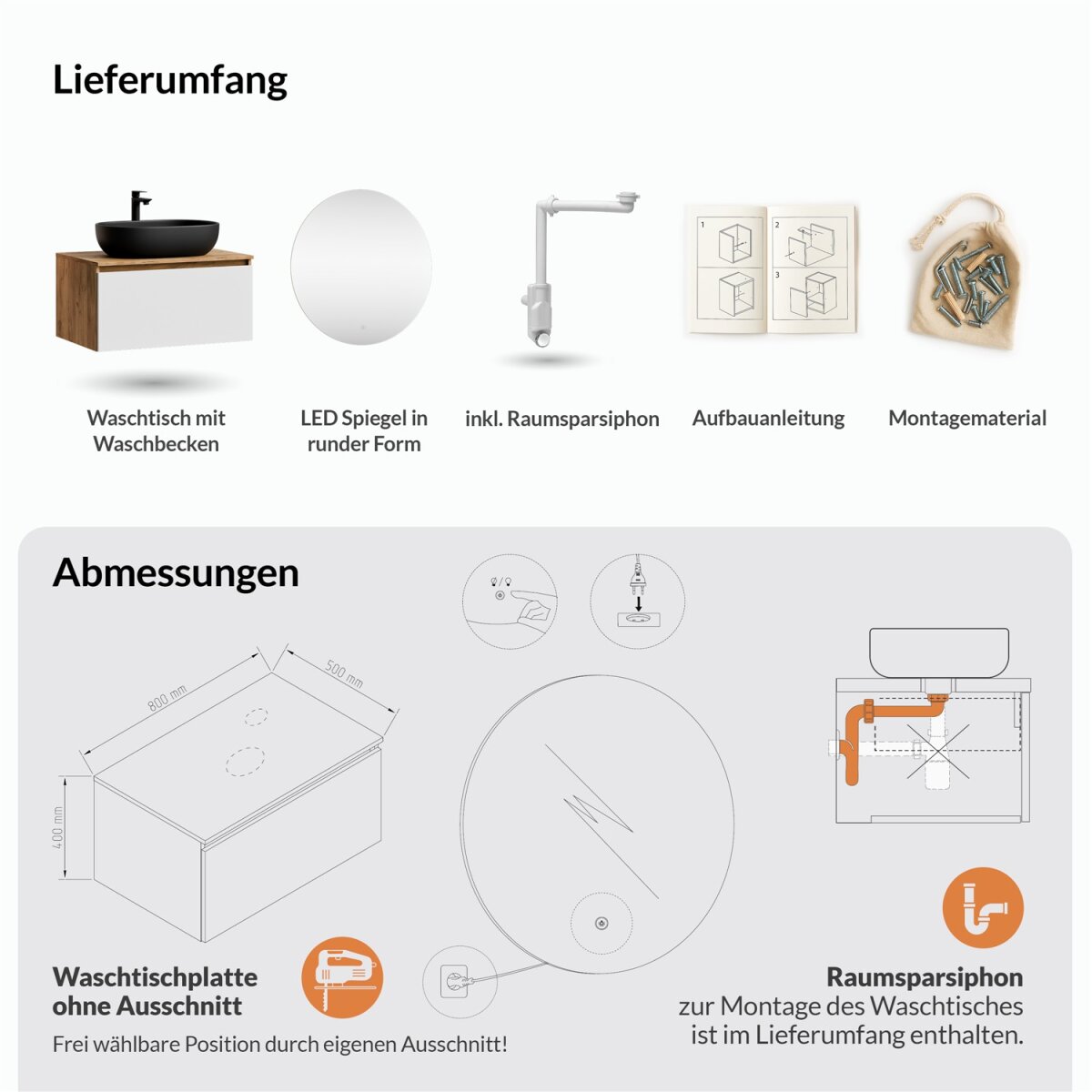 Lieferumfang

1
2
3

Waschtisch mit Waschbecken

LED Spiegel in runder Form

inkl. Raumsparsiphon

Aufbauanleitung

Montagematerial

Abmessungen

800 mm
500 mm
400 mm

Waschtischplatte ohne Ausschnitt

Frei wählbare Position durch eigenen Ausschnitt!

Raumsparsiphon
zur Montage des Waschtisches ist im Lieferumfang enthalten.