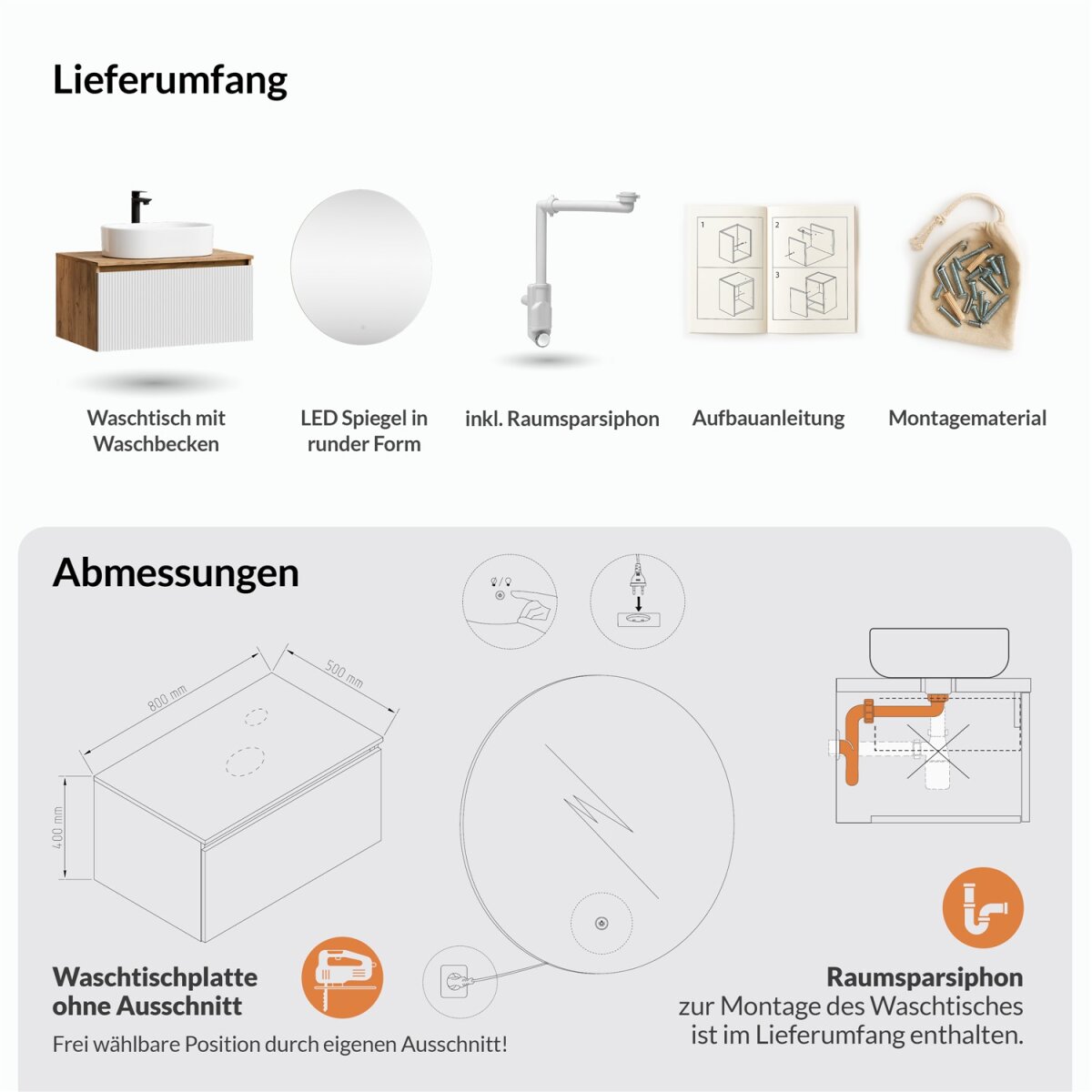 Lieferumfang

1 2 3

Waschtisch mit Waschbecken

LED Spiegel in runder Form

inkl. Raumsparsiphon

Aufbauanleitung

Montagematerial

Abmessungen

800 mm

500 mm

400 mm

Waschtischplatte ohne Ausschnitt

Frei wählbare Position durch eigenen Ausschnitt!

Raumsparsiphon
zur Montage des Waschtisches ist im Lieferumfang enthalten.