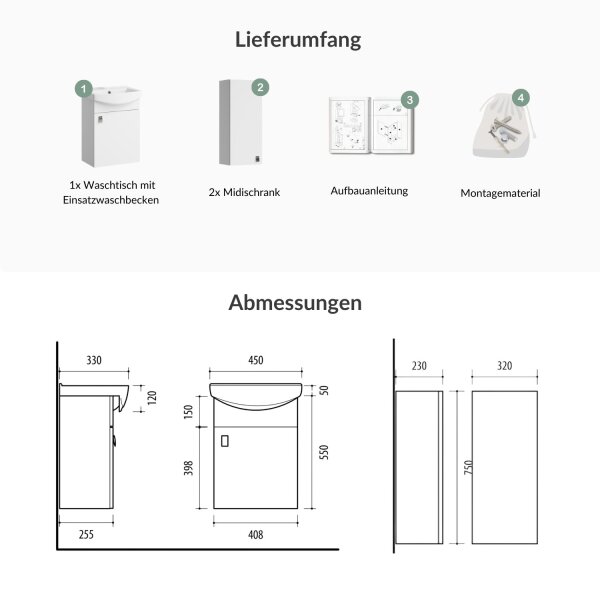 Lieferumfang

1

1x Waschtisch mit Einsatzwaschbecken

2

2x Midischrank

3

Aufbauanleitung

4

Montagematerial

Abmessungen

330

120

255

450

50

150

398

550

408

230

320

750