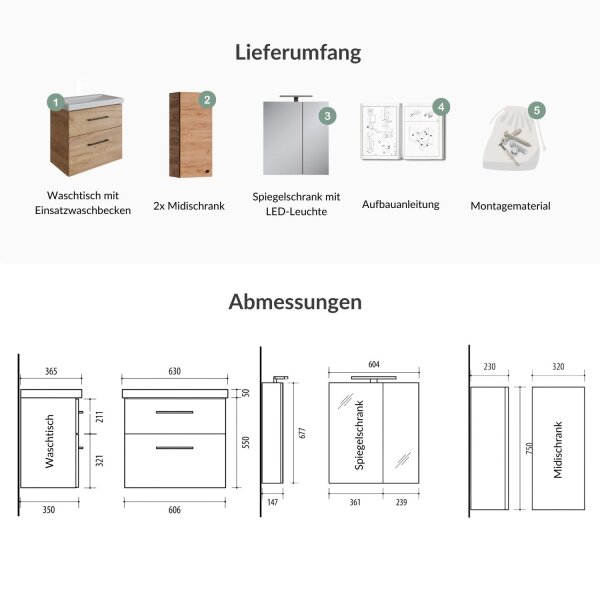 Lieferumfang

1
Waschtisch mit Einsatzwaschbecken

2
2x Midischrank

3
Spiegelschrank mit LED-Leuchte

4
Aufbauanleitung

5
Montagematerial

Abmessungen

365
Waschtisch
211
321
350

630
50
550
606

677
147

604
Spiegelschrank
361
239

230
750

320
Midischrank